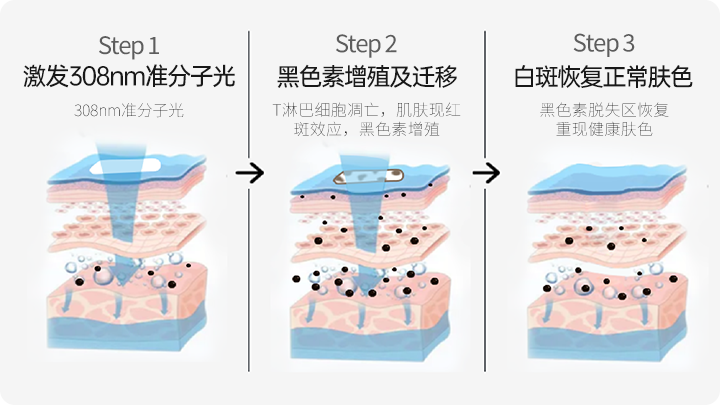 Step 1
激发308nm准分子光
308nm准分子光

Step 2
黑色素增殖及迁移
T淋巴细胞凋亡，肌肤现红斑效应，黑色素增殖

Step 3
白斑恢复正常肤色
黑色素脱失区恢复重现健康肤色